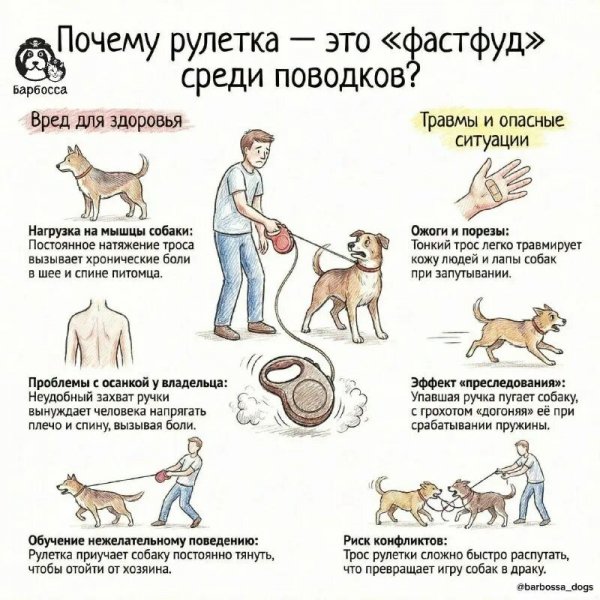 Барбосса

Почему рулетка — это «фастфуд» среди поводков?

Вред для здоровья

Нагрузка на мышцы собаки:
Постоянное натяжение троса вызывает хронические боли в шее и спине питомца.

Проблемы с осанкой у владельца:
Неудобный захват ручки вынуждает человека напрягать плечо и спину, вызывая боли.

Обучение нежелательному поведению:
Рулетка приучает собаку постоянно тянуть, чтобы отойти от хозяина.

Травмы и опасные ситуации

Ожоги и порезы:
Тонкий трос легко травмирует кожу людей и лапы собак при запутывании.

Эффект «преследования»:
Упавшая ручка пугает собаку, с грохотом «догоняя» её при срабатывании пружины.

Риск конфликтов:
Трос рулетки сложно быстро распутать, что превращает игру собак в драку.

@barbossa_dogs